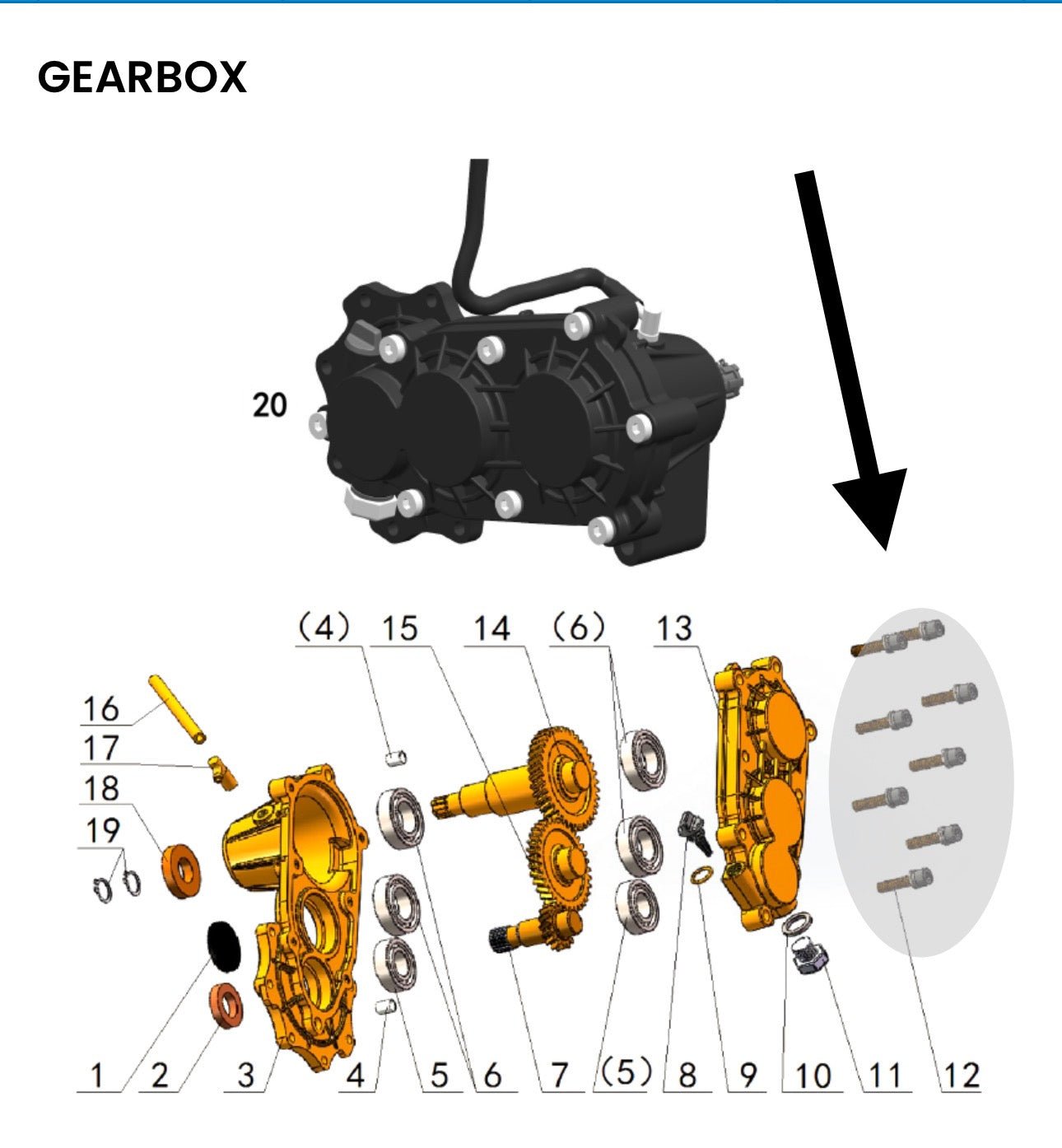 GEARBOX

20

(4) 15 14 (6) 13

16

17

18

19

1 2 3 4 5 6 7 (5) 8 9 10 11 12